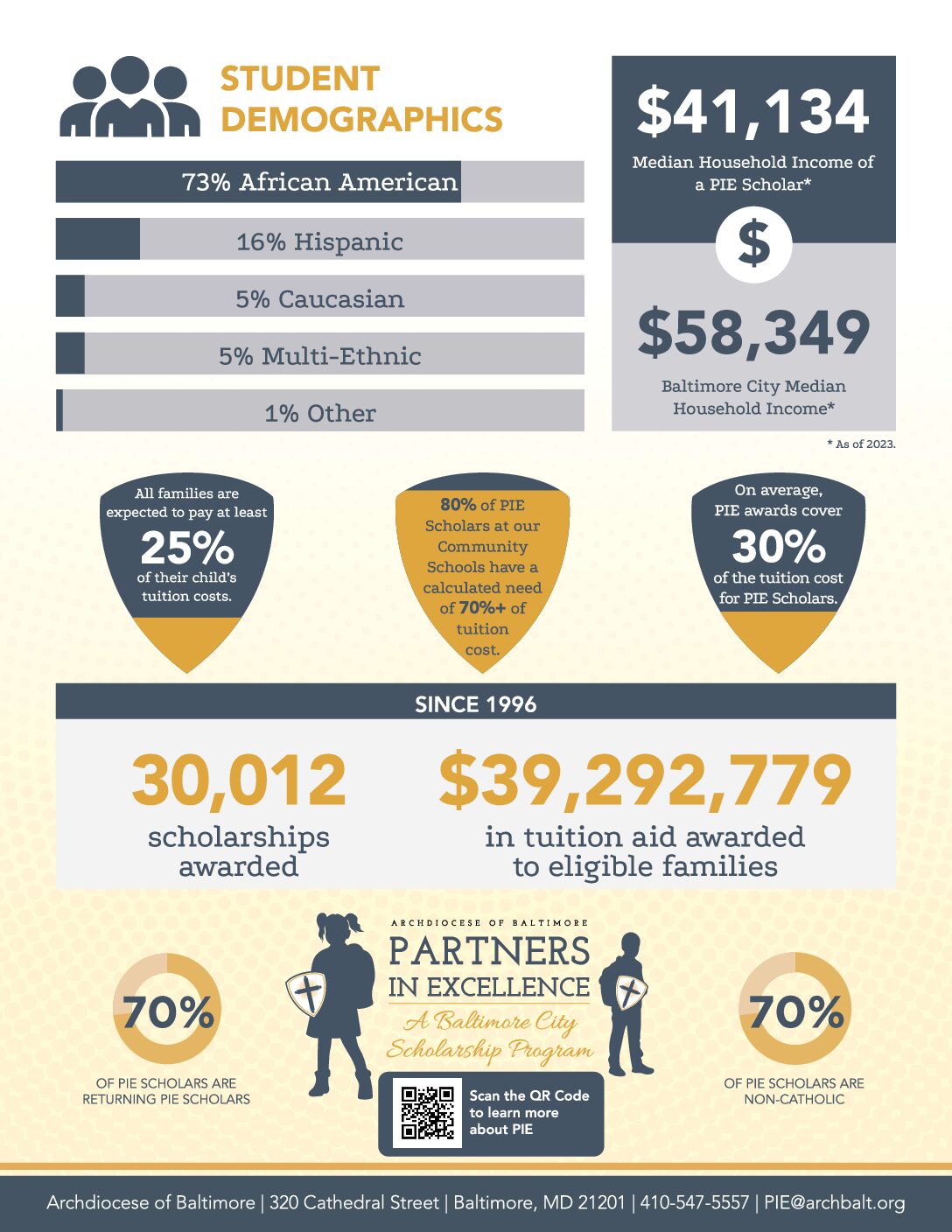 STUDENT DEMOGRAPHICS

73% African American

16% Hispanic

5% Caucasian

5% Multi-Ethnic

1% Other

$41,134

Median Household Income of a PIE Scholar*

$

$58,349

Baltimore City Median Household Income*

* As of 2023.

All families are expected to pay at least 25% of their child's tuition costs.

80% of PIE Scholars at our Community Schools have a calculated need of 70%+ of tuition cost.

On average, PIE awards cover 30% of the tuition cost for PIE Scholars.

SINCE 1996

30,012 scholarships awarded

$39,292,779 in tuition aid awarded to eligible families

70%

OF PIE SCHOLARS ARE RETURNING PIE SCHOLARS

ARCHDIOCESE OF BALTIMORE

PARTNERS IN EXCELLENCE

A Baltimore City Scholarship Program

Scan the QR Code to learn more about PIE

70%

OF PIE SCHOLARS ARE NON-CATHOLIC

Archdiocese of Baltimore | 320 Cathedral Street | Baltimore, MD 21201 | 410-547-5557 | PIE@archbalt.org