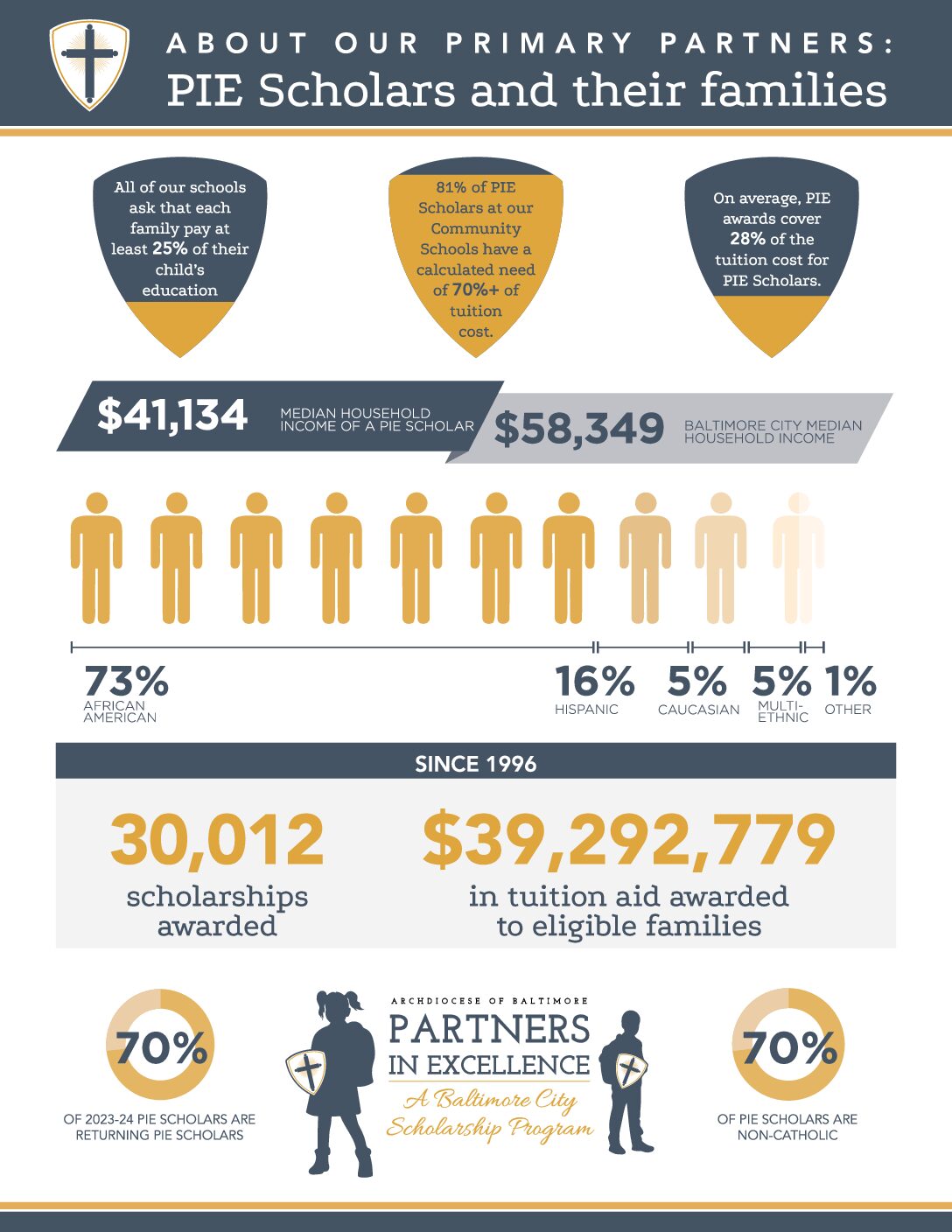 ABOUT OUR PRIMARY PARTNERS:
PIE Scholars and their families

All of our schools ask that each family pay at least 25% of their child's education

81% of PIE Scholars at our Community Schools have a calculated need of 70%+ of tuition cost.

On average, PIE awards cover 28% of the tuition cost for PIE Scholars.

$41,134 MEDIAN HOUSEHOLD INCOME OF A PIE SCHOLAR

$58,349 BALTIMORE CITY MEDIAN HOUSEHOLD INCOME

73% AFRICAN AMERICAN

16% HISPANIC

5% CAUCASIAN

5% MULTI-ETHNIC

1% OTHER

SINCE 1996

30,012 scholarships awarded

$39,292,779 in tuition aid awarded to eligible families

70%
OF 2023-24 PIE SCHOLARS ARE RETURNING PIE SCHOLARS

ARCHDIOCESE OF BALTIMORE
PARTNERS IN EXCELLENCE
A Baltimore City Scholarship Program

70%
OF PIE SCHOLARS ARE NON-CATHOLIC