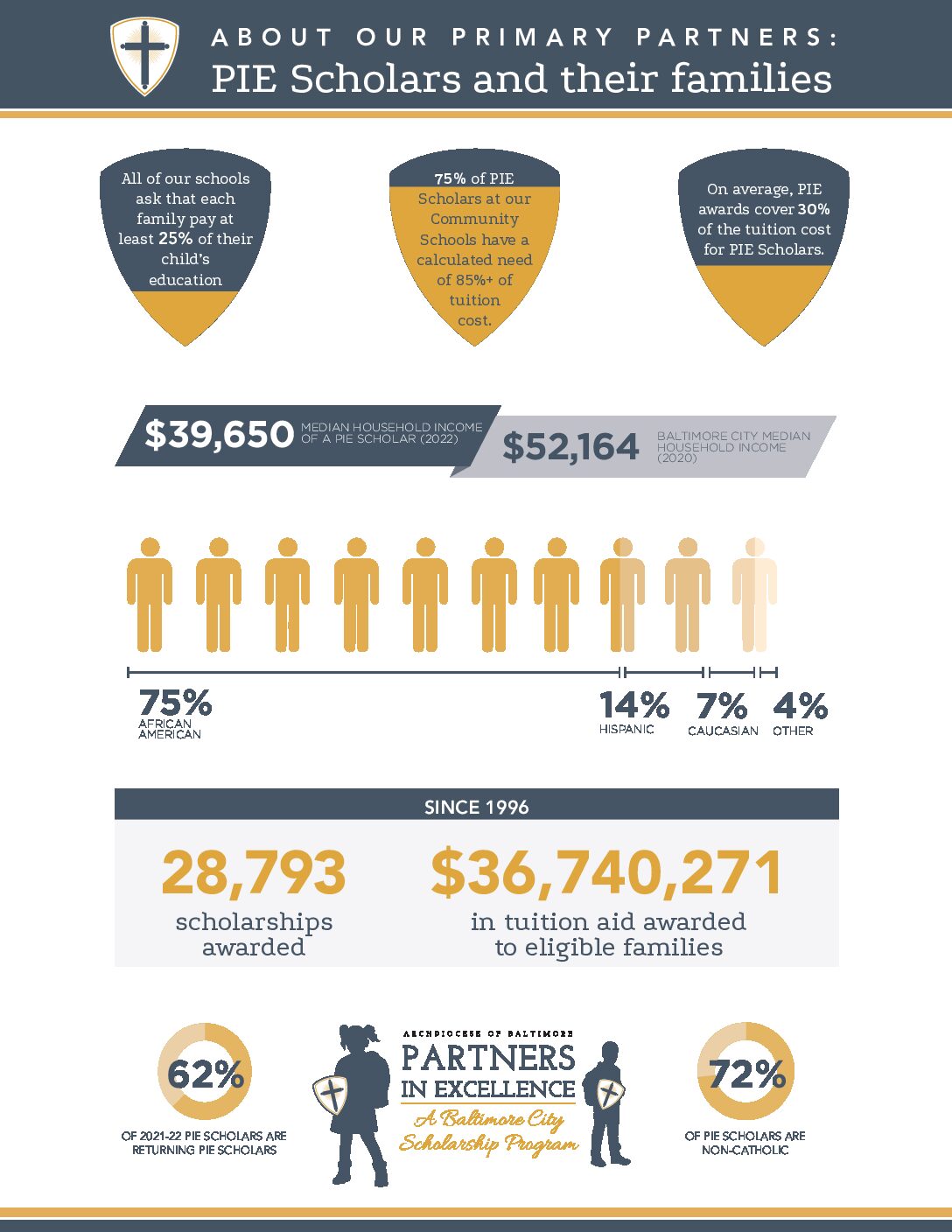 ABOUT OUR PRIMARY PARTNERS:
PIE Scholars and their families

All of our schools ask that each family pay at least 25% of their child's education

75% of PIE Scholars at our Community Schools have a calculated need of 85%+ of tuition cost.

On average, PIE awards cover 30% of the tuition cost for PIE Scholars.

$39,650 MEDIAN HOUSEHOLD INCOME OF A PIE SCHOLAR (2022)

$52,164 BALTIMORE CITY MEDIAN HOUSEHOLD INCOME (2020)

75% AFRICAN AMERICAN

14% HISPANIC

7% CAUCASIAN

4% OTHER

SINCE 1996

28,793 scholarships awarded

$36,740,271 in tuition aid awarded to eligible families

62%
OF 2021-22 PIE SCHOLARS ARE RETURNING PIE SCHOLARS

ARCHDIOCESE OF BALTIMORE
PARTNERS IN EXCELLENCE
A Baltimore City Scholarship Program

72%
OF PIE SCHOLARS ARE NON-CATHOLIC